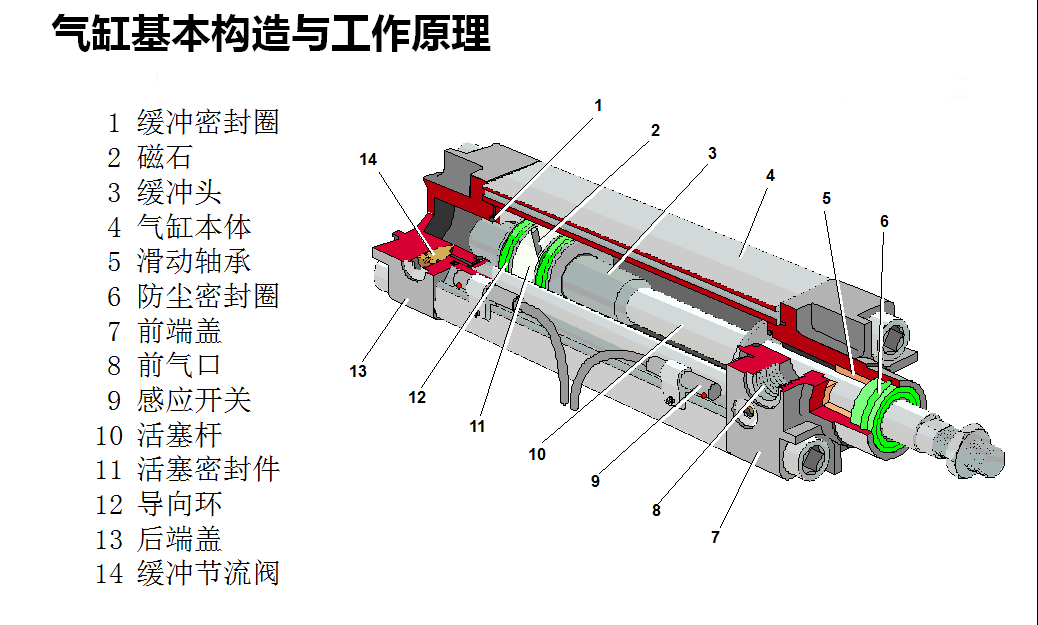 气缸基本构造与工作原理

1 缓冲密封圈
2 磁石
3 缓冲头
4 气缸本体
5 滑动轴承
6 防尘密封圈
7 前端盖
8 前气口
9 感应开关
10 活塞杆
11 活塞密封件
12 导向环
13 后端盖
14 缓冲节流阀

1
2
3
4
5
6
14
13
12
11
10
9
8
7